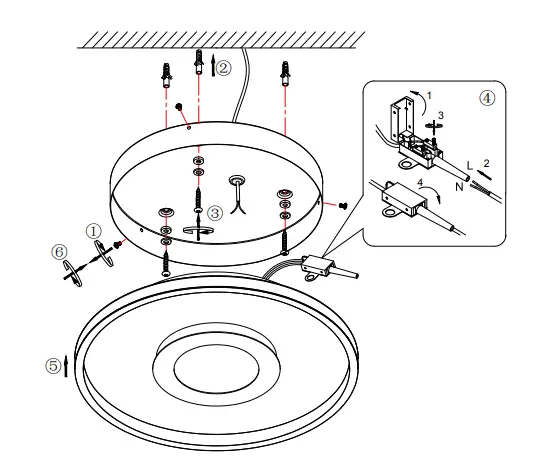 ②
④
1
3
L 2
N
4
③
①
⑥
⑤