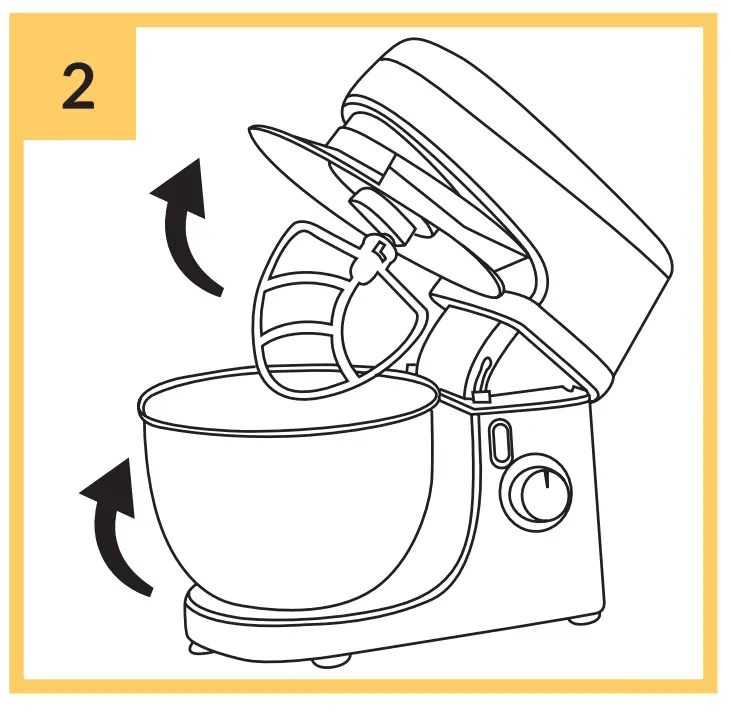 2