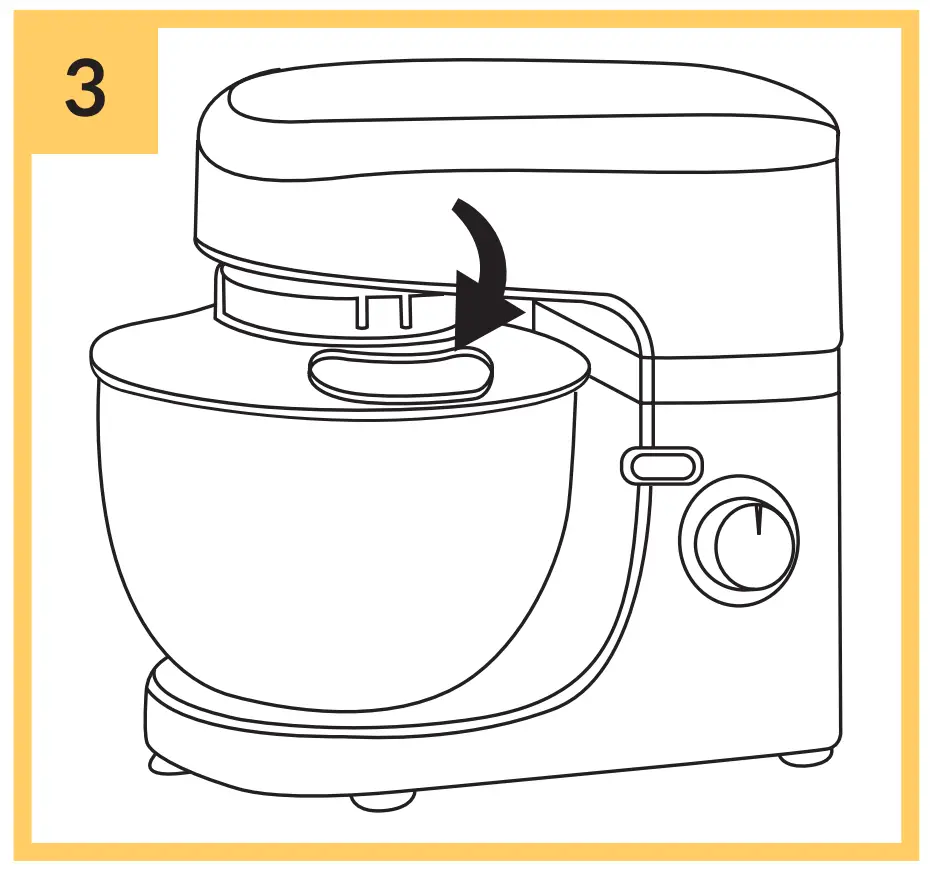 3