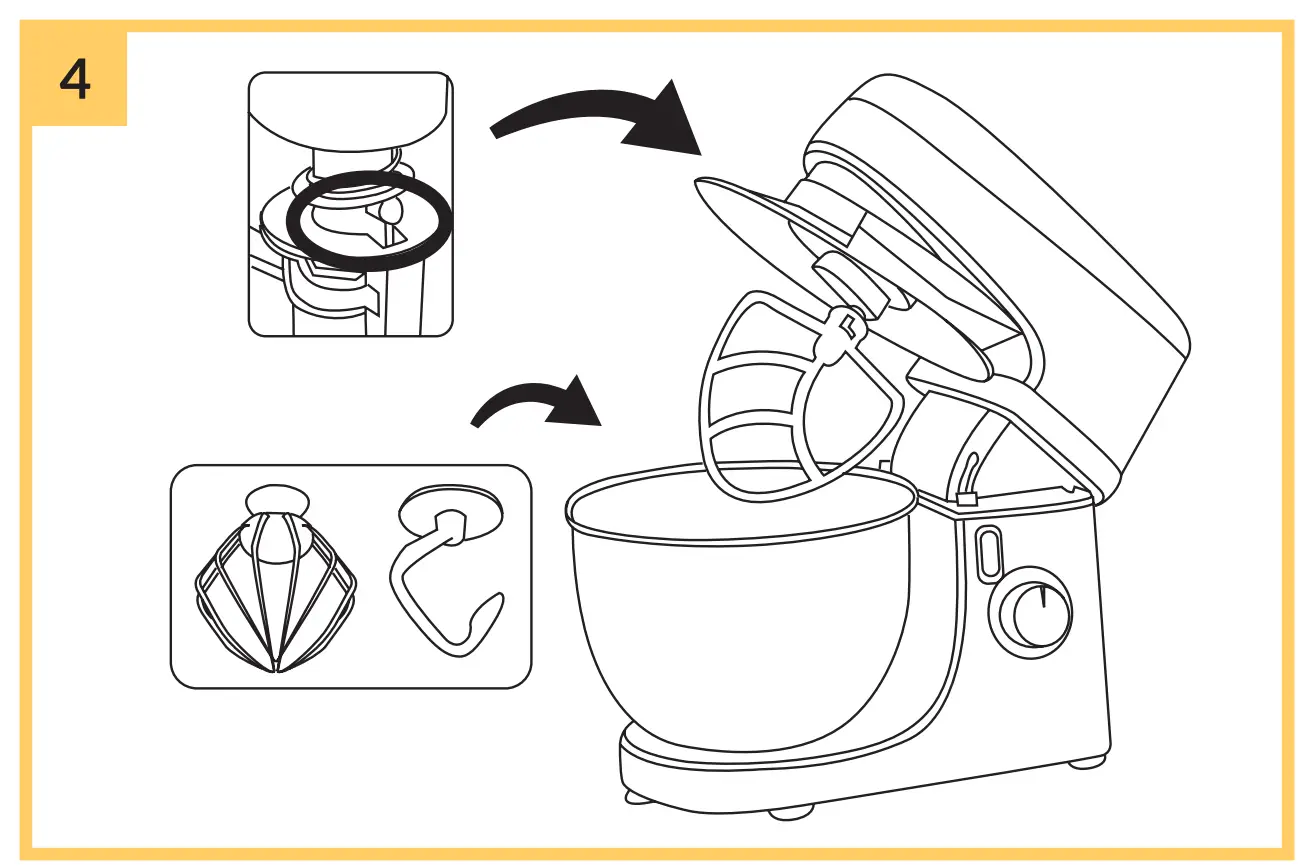 4