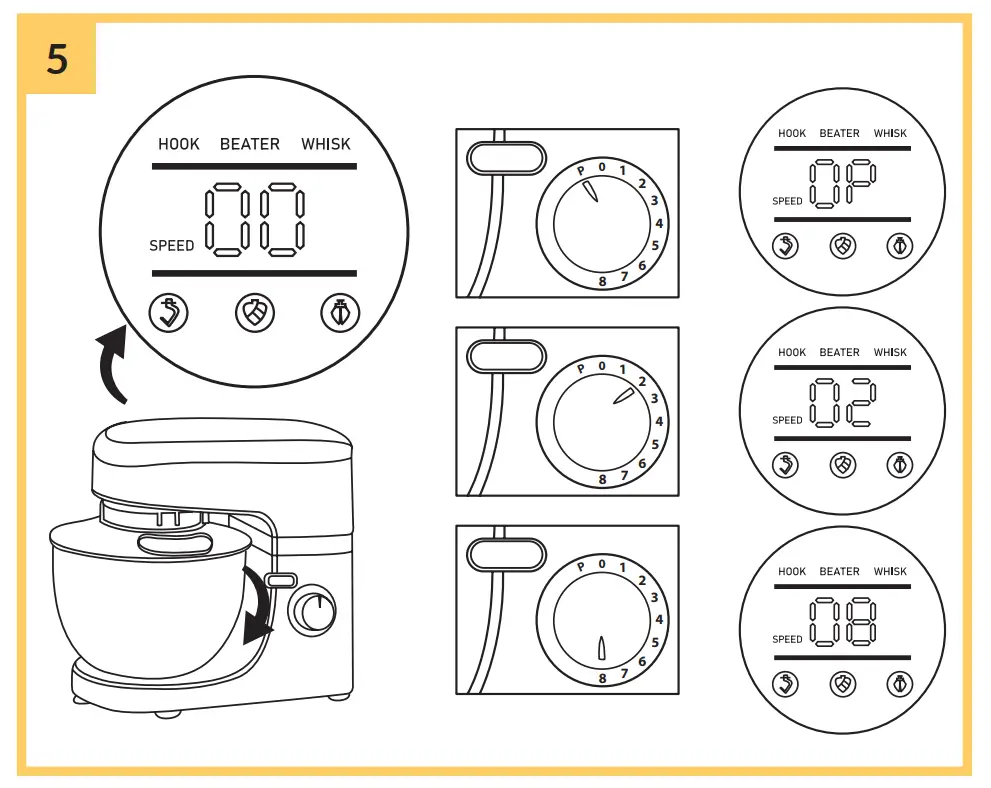 5

HOOK BEATER WHISK

SPEED 00

P 0 1 2 3 4 5 6 7 8

HOOK BEATER WHISK

SPEED 0P

P 0 1 2 3 4 5 6 7 8

HOOK BEATER WHISK

SPEED 02

P 0 1 2 3 4 5 6 7 8

HOOK BEATER WHISK

SPEED 08