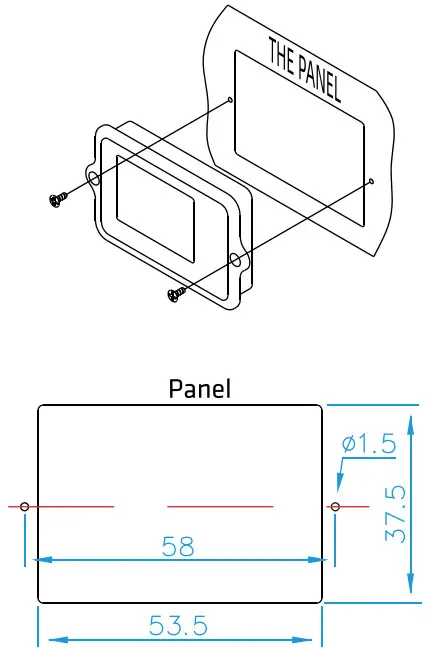 THE PANEL

Panel

ø1.5

37.5

58

53.5