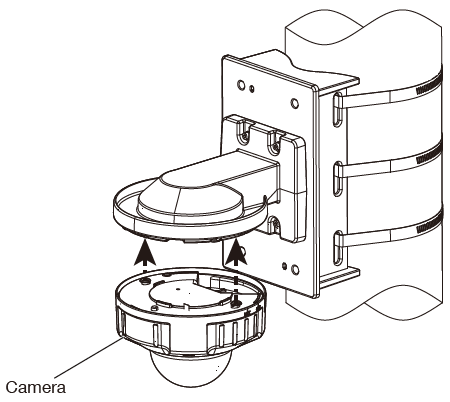 Camera