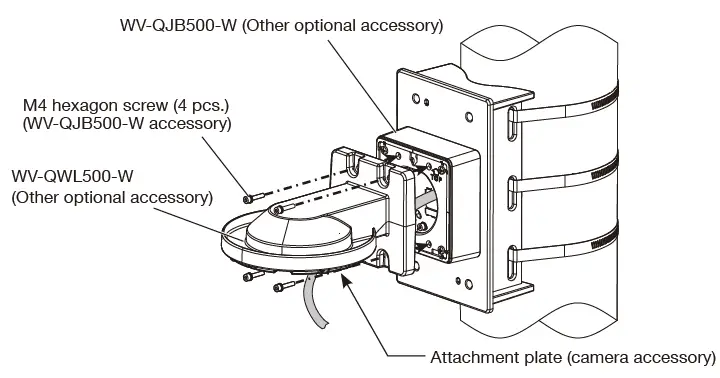 WV-QJB500-W (Other optional accessory)

M4 hexagon screw (4 pcs.)
(WV-QJB500-W accessory)

WV-QWL500-W
(Other optional accessory)

Attachment plate (camera accessory)