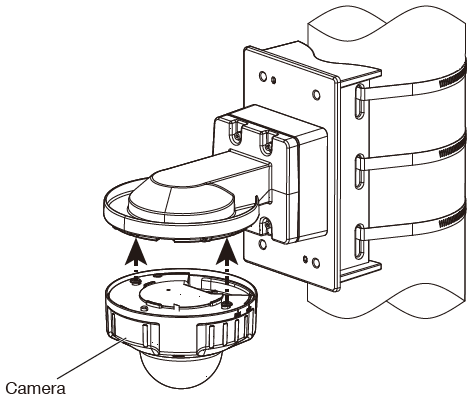 Camera