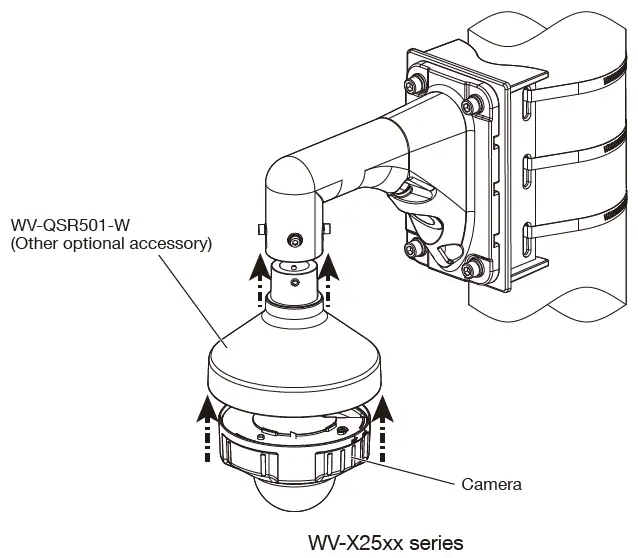 WV-QSR501-W
(Other optional accessory)

Camera

WV-X25xx series