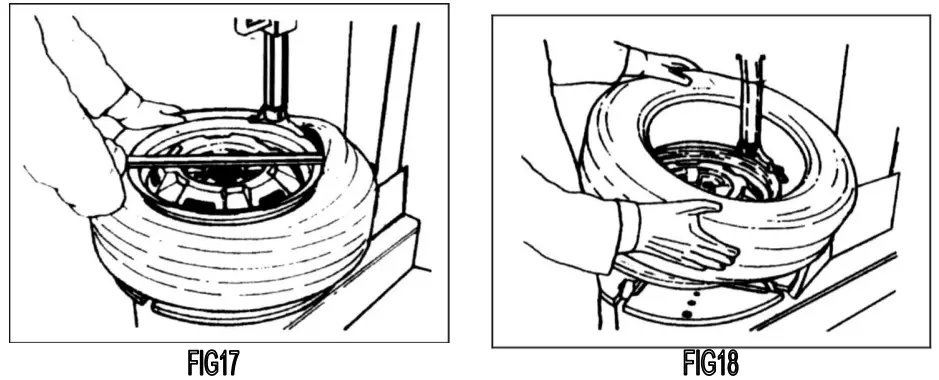 FIG17

FIG18