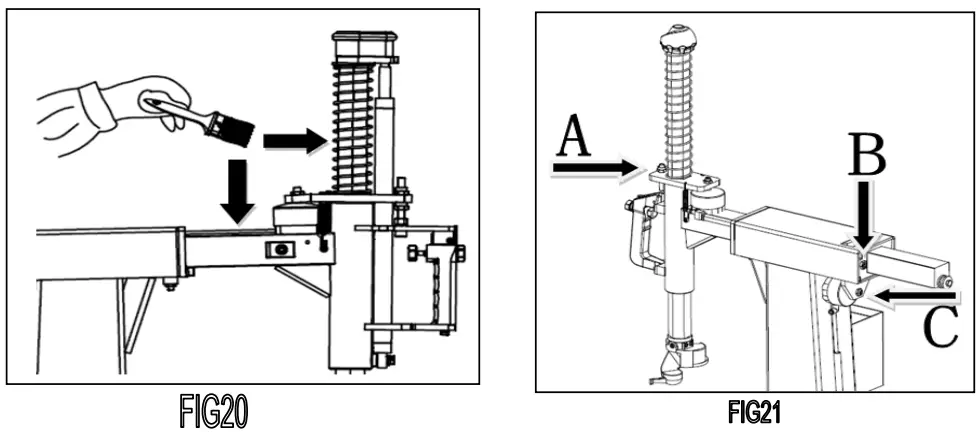 FIG20

A
B
C

FIG21