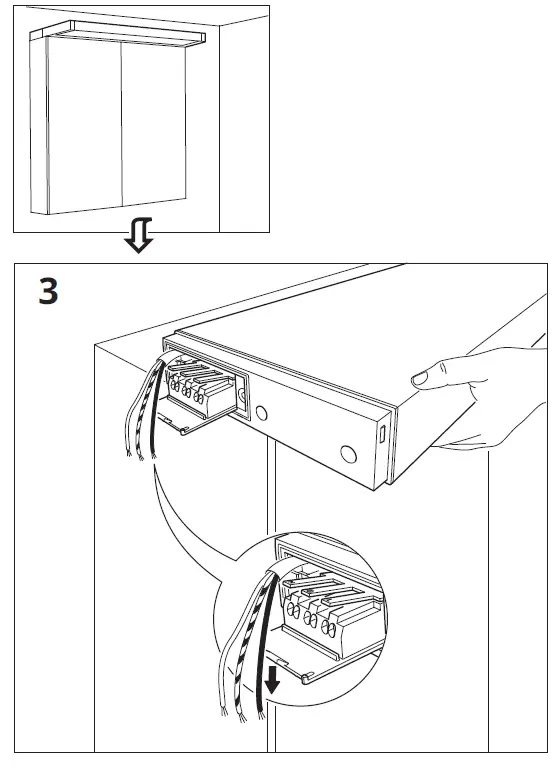 3