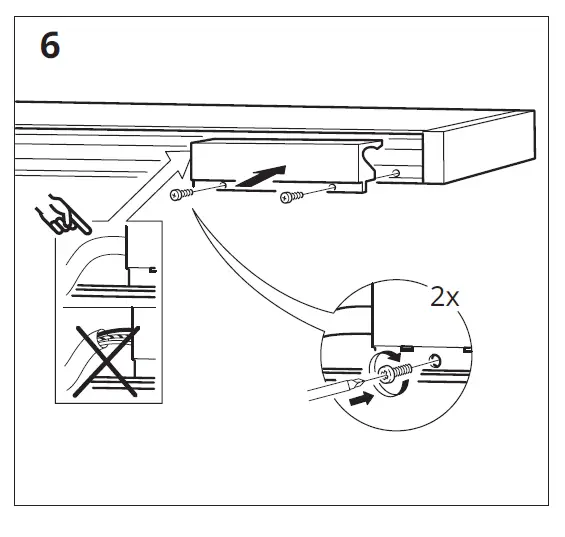 6

2x