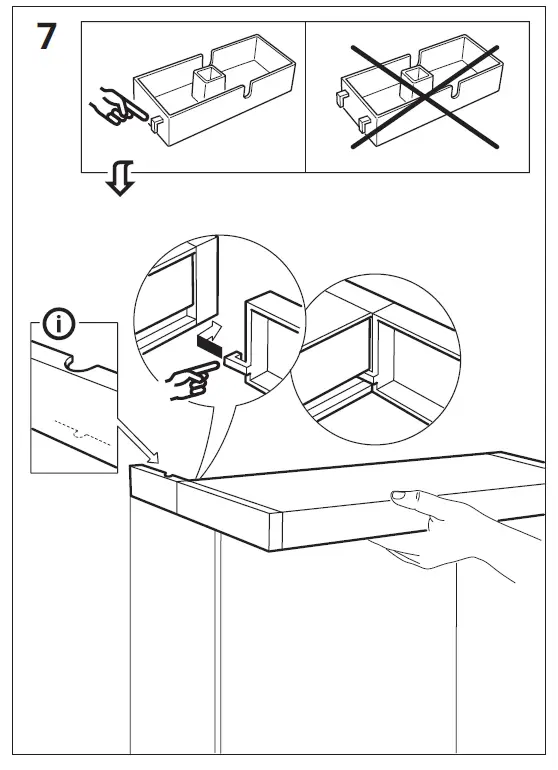 7

i