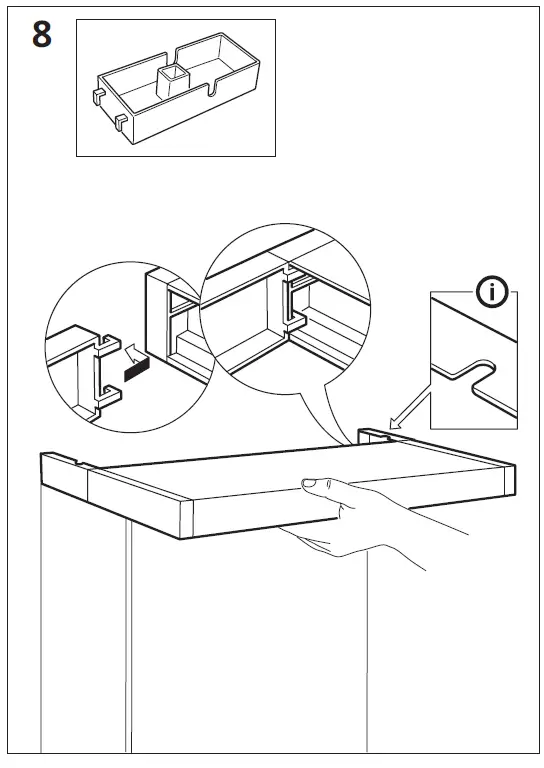 8

i