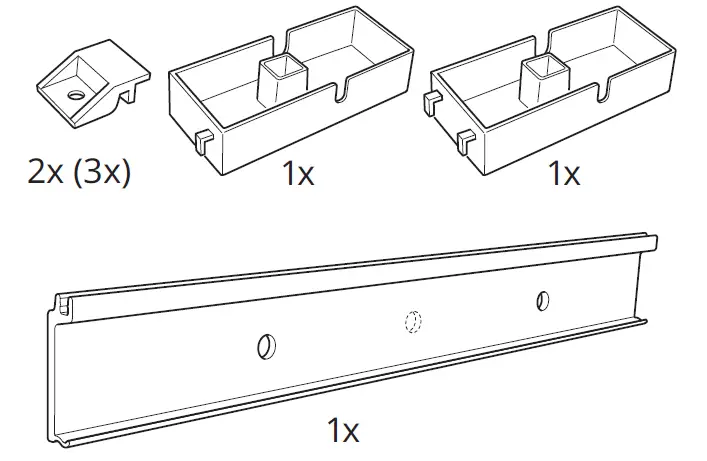 2x (3x)

1x

1x

1x