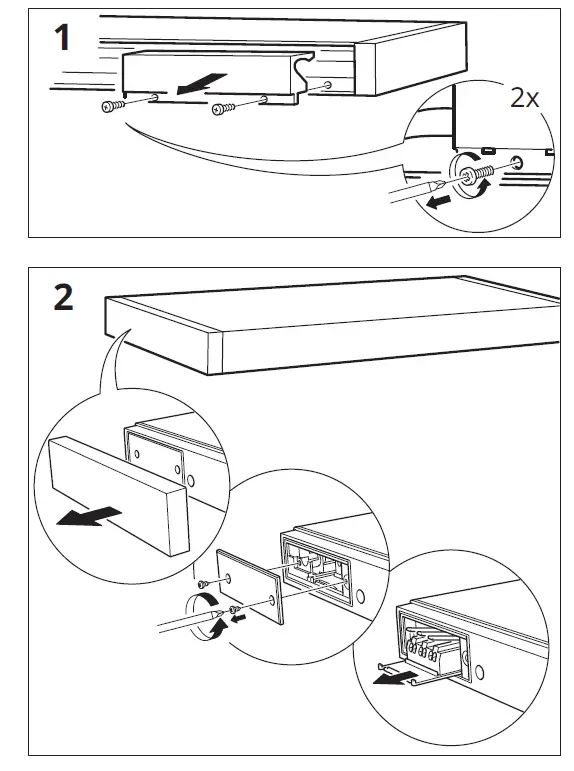 1

2x

2