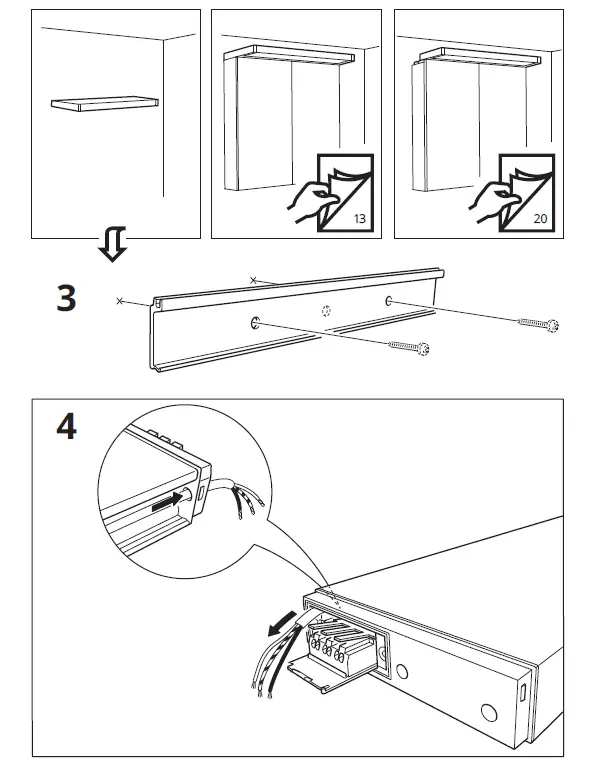 13

20

3

4