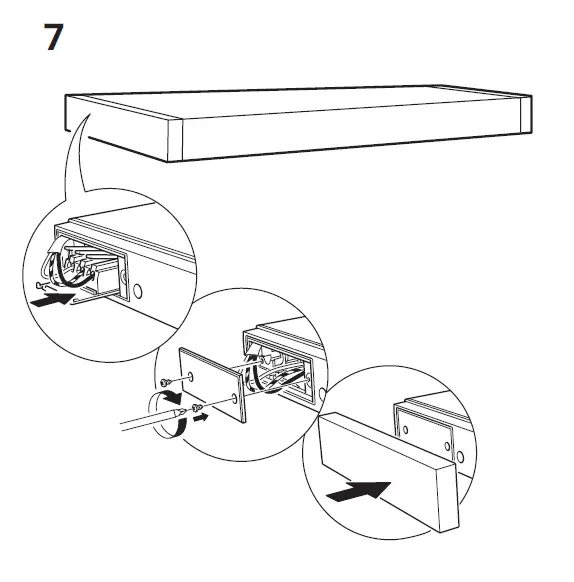 7