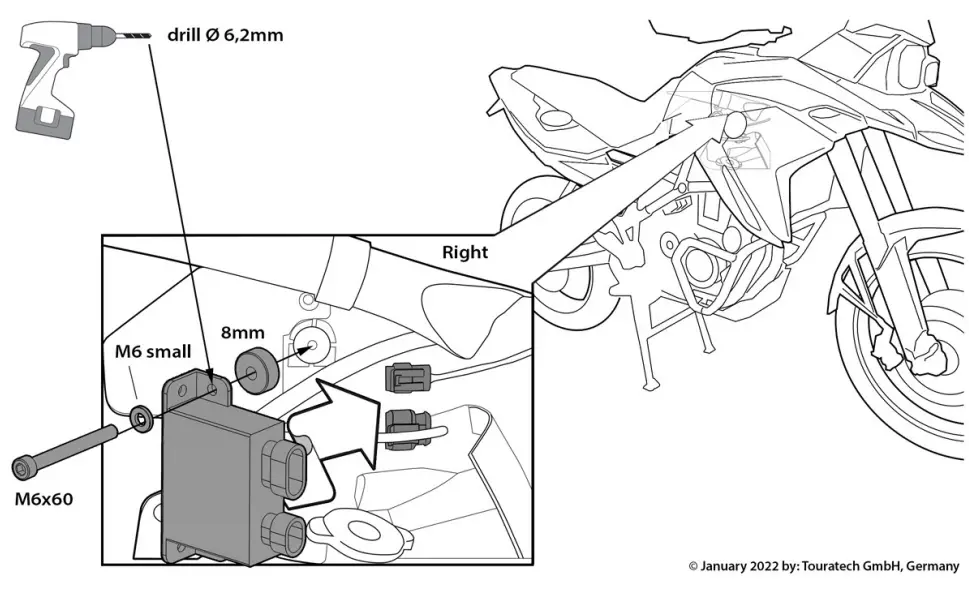 drill Ø 6,2mm

Right

8mm

M6 small

M6x60

© January 2022 by: Touratech GmbH, Germany