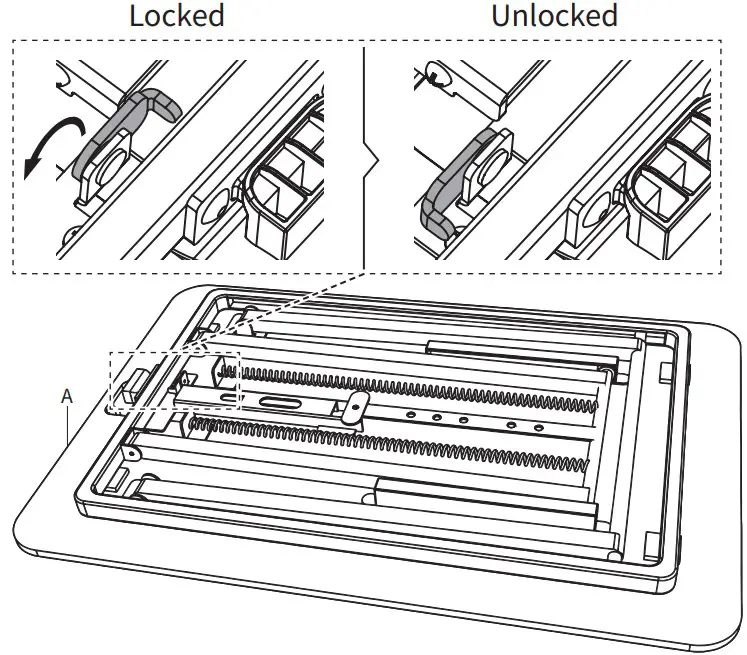 Locked

Unlocked

A