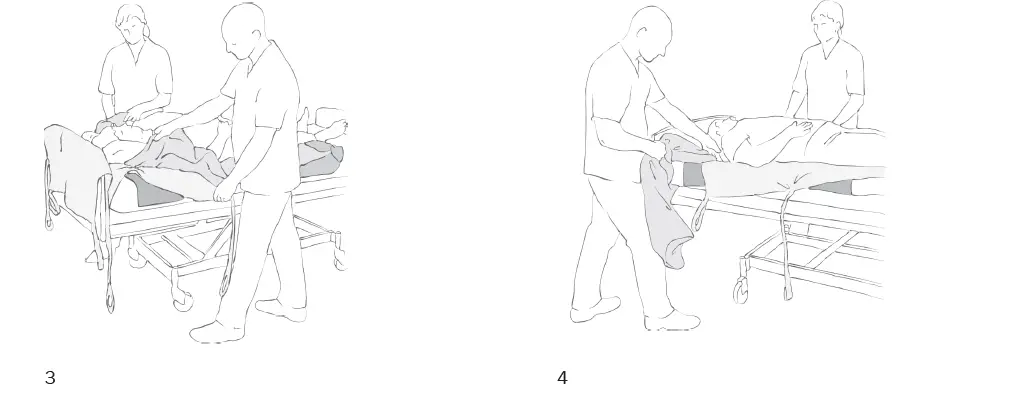 3

4