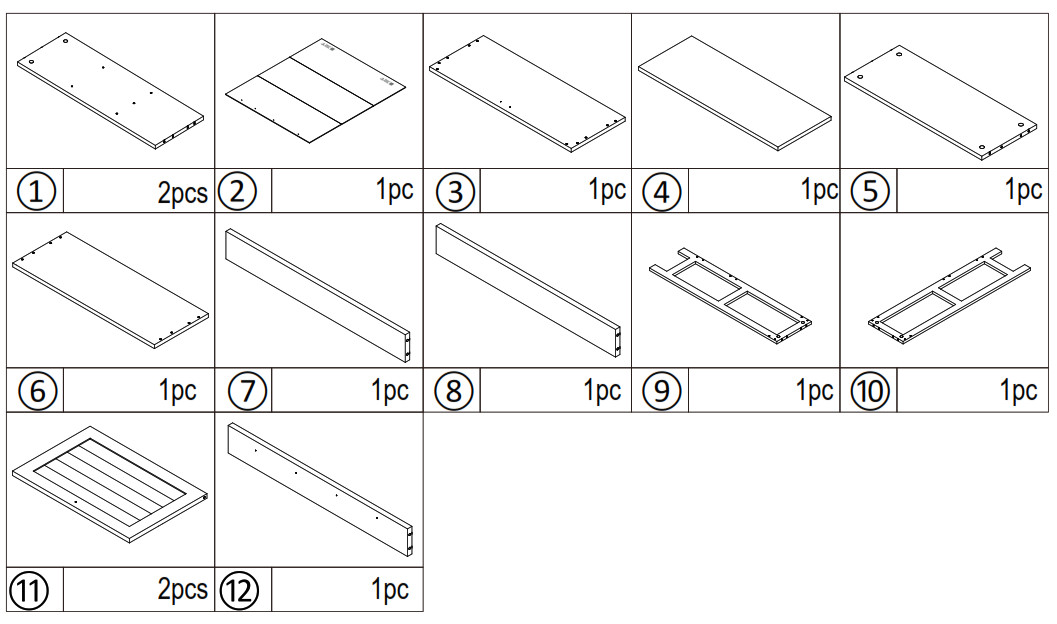 | ① | 2pcs | ② | 1pc | ③ | 1pc | ④ | 1pc | ⑤ | 1pc |
|---|---|---|---|---|---|---|---|---|---|
| ⑥ | 1pc | ⑦ | 1pc | ⑧ | 1pc | ⑨ | 1pc | ⑩ | 1pc |
| ⑪ | 2pcs | ⑫ | 1pc | | | | | | |