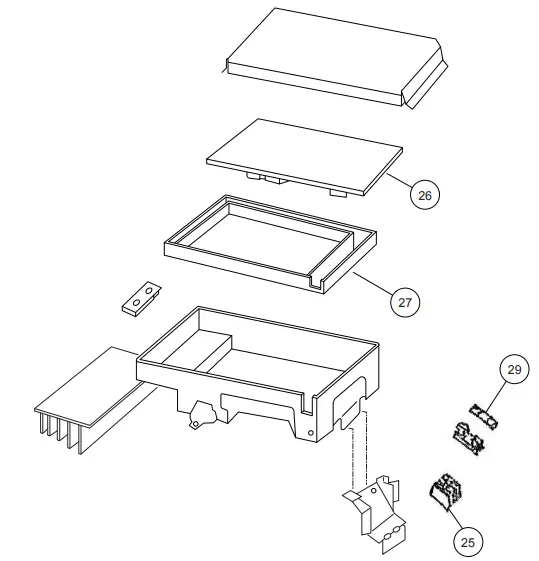 26

27

29

25