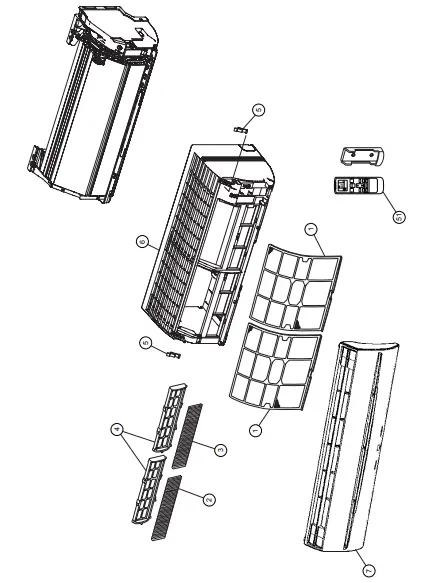 5
51
1
6
5
1
4
3
2
7