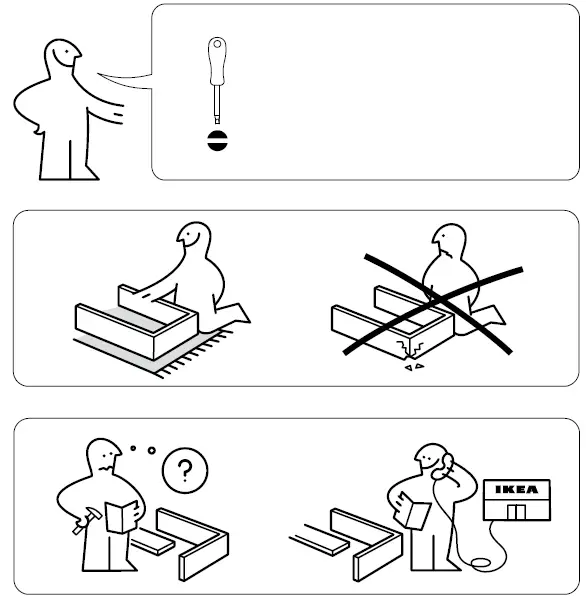 ?

IKEA