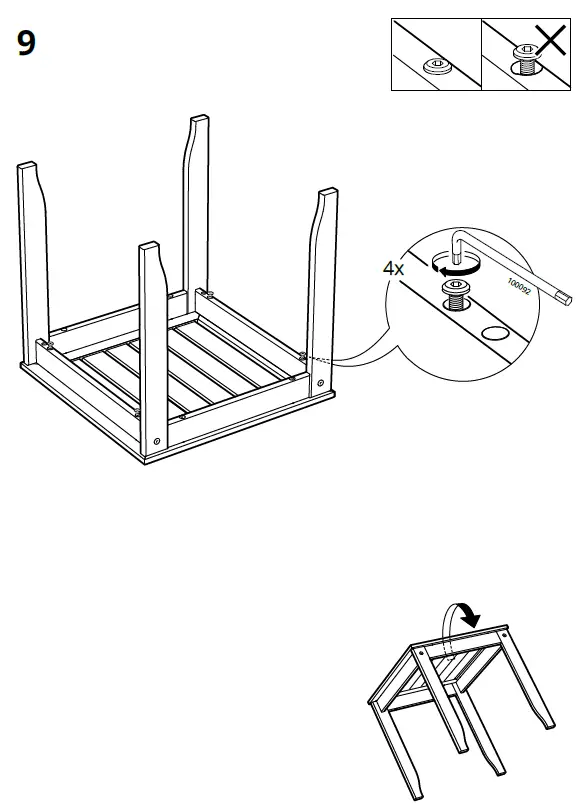 9

4x

100092