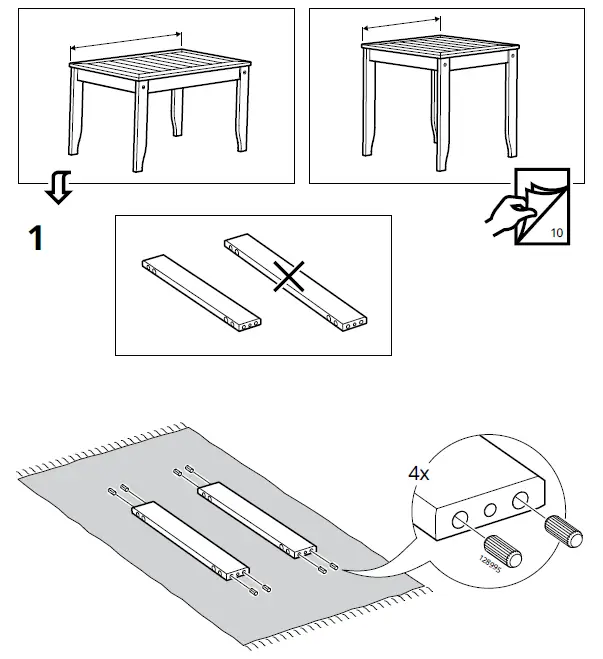 10

1

4x

128995