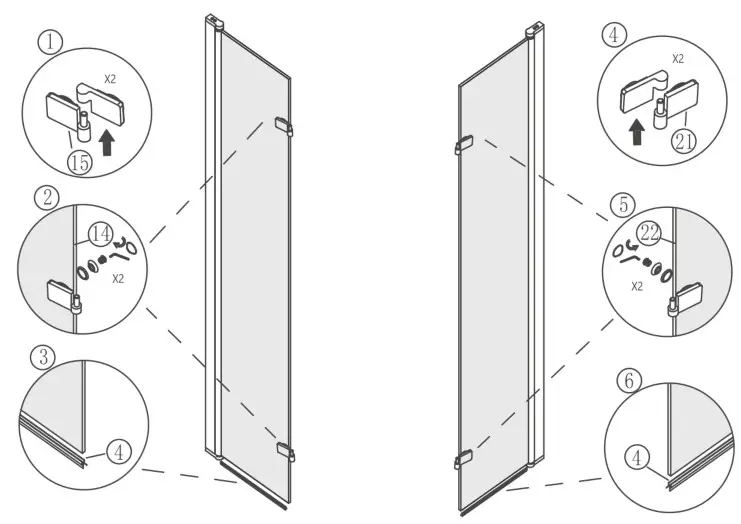 1
X2
15

2
14
X2

3
4

4
X2
21

5
22
X2

6
4