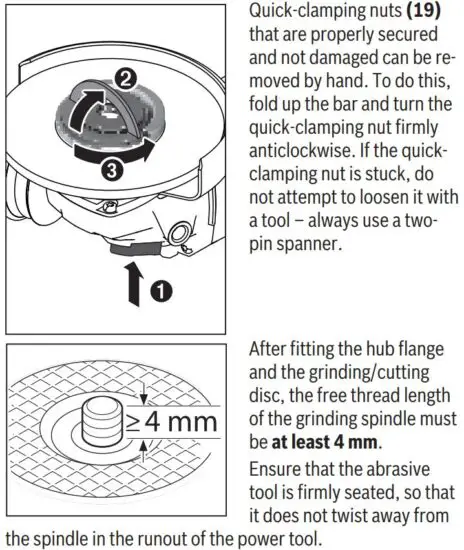 2

3

1

Quick-clamping nuts **(19)** that are properly secured and not damaged can be removed by hand. To do this, fold up the bar and turn the quick-clamping nut firmly anticlockwise. If the quick-clamping nut is stuck, do not attempt to loosen it with a tool – always use a two-pin spanner.

$\geq 4$ mm

After fitting the hub flange and the grinding/cutting disc, the free thread length of the grinding spindle must be **at least 4 mm**.

Ensure that the abrasive tool is firmly seated, so that it does not twist away from the spindle in the runout of the power tool.