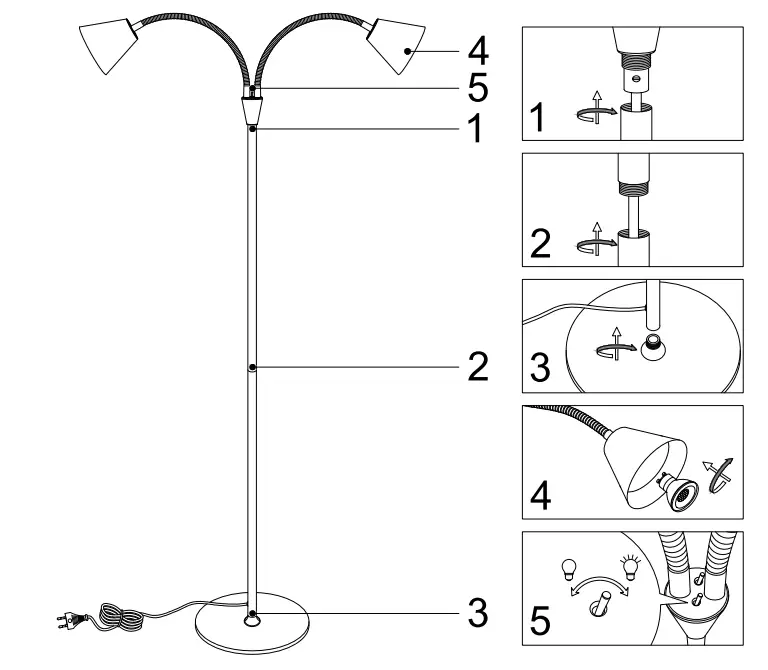 4
5
1
2
3
1
2
3
4
5