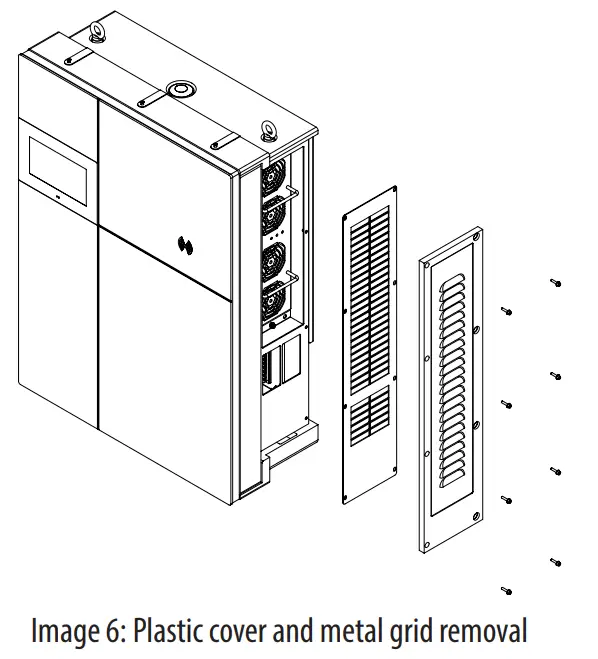 Image 6: Plastic cover and metal grid removal