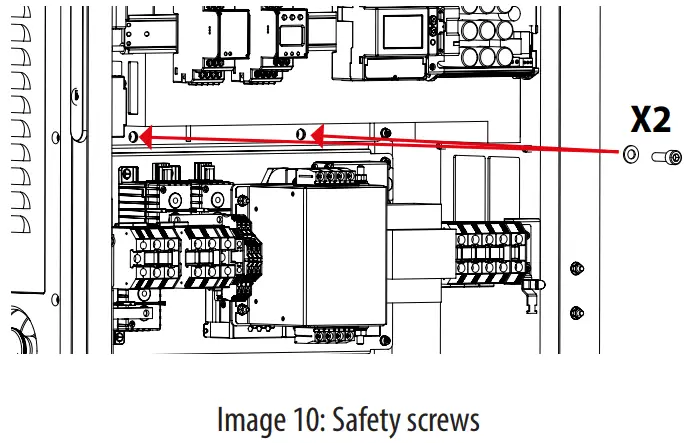 X2

Image 10: Safety screws