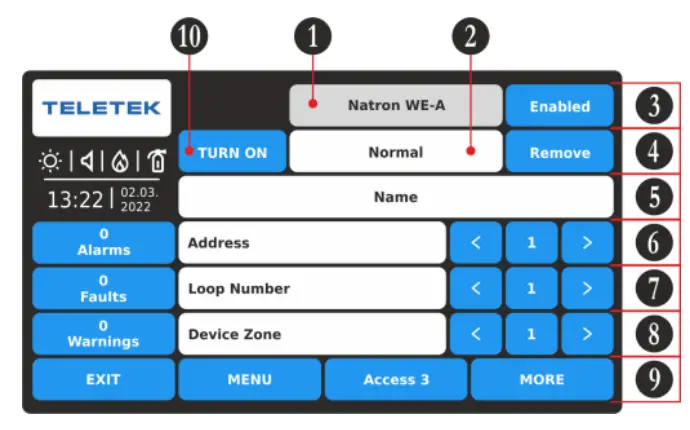 10
1
2
TELETEK
Natron WE-A
Enabled
3
TURN ON
Normal
Remove
4
13:22 | 02.03. 2022
Name
5
0 Alarms
Address
<
1
>
6
0 Faults
Loop Number
<
1
>
7
0 Warnings
Device Zone
<
1
>
8
EXIT
MENU
Access 3
MORE
9