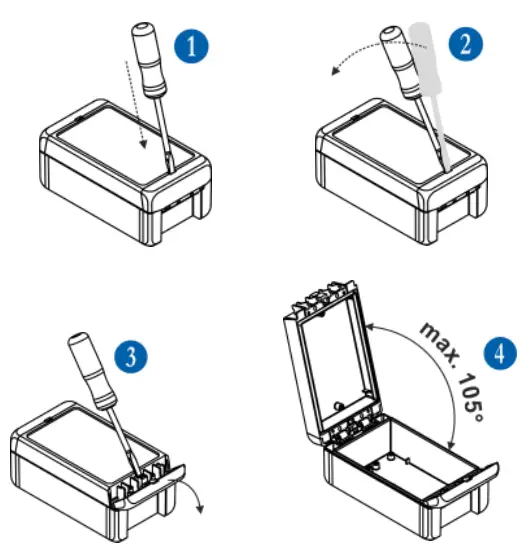 1

2

3

4

max. 105°