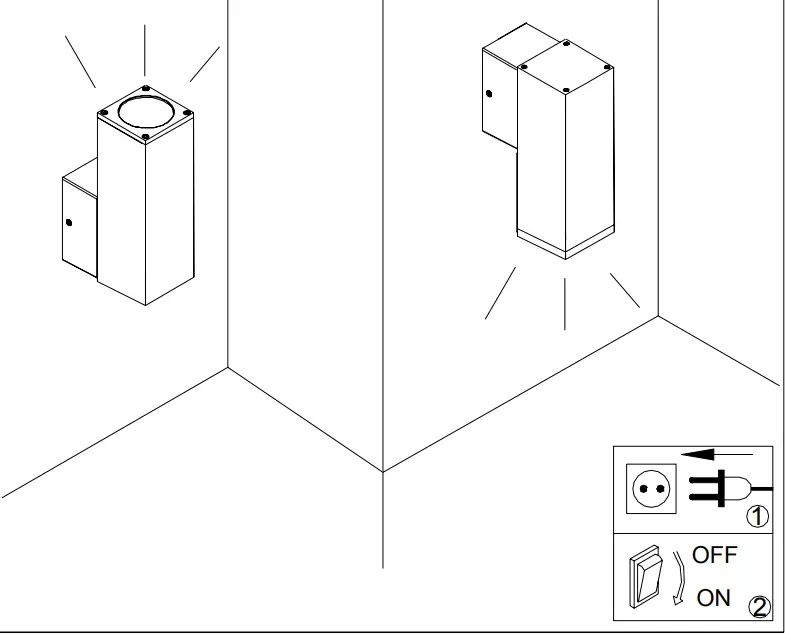 ①

OFF

ON ②