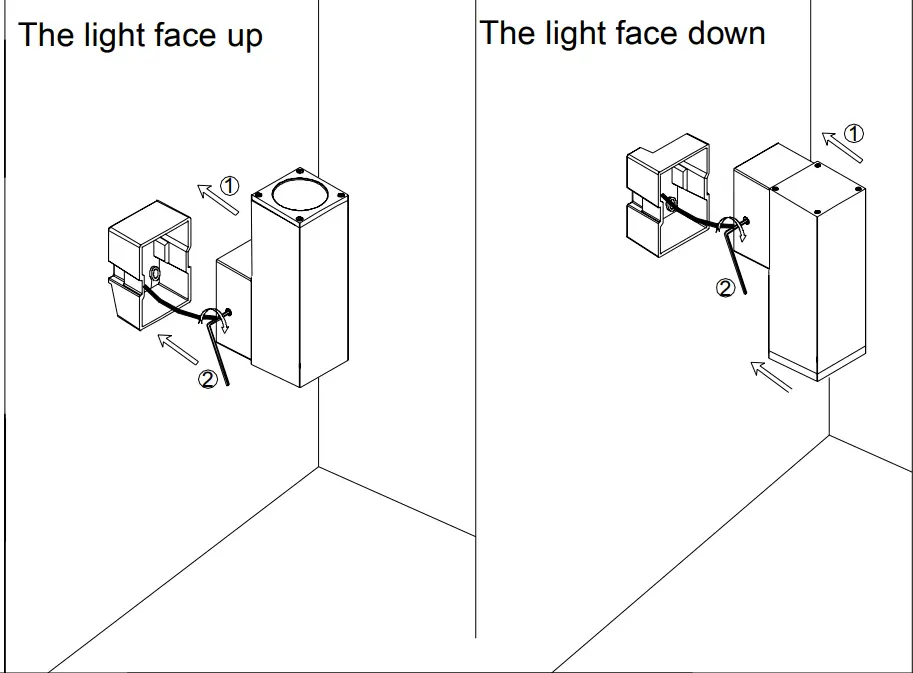 The light face up

①

②

The light face down

①

②