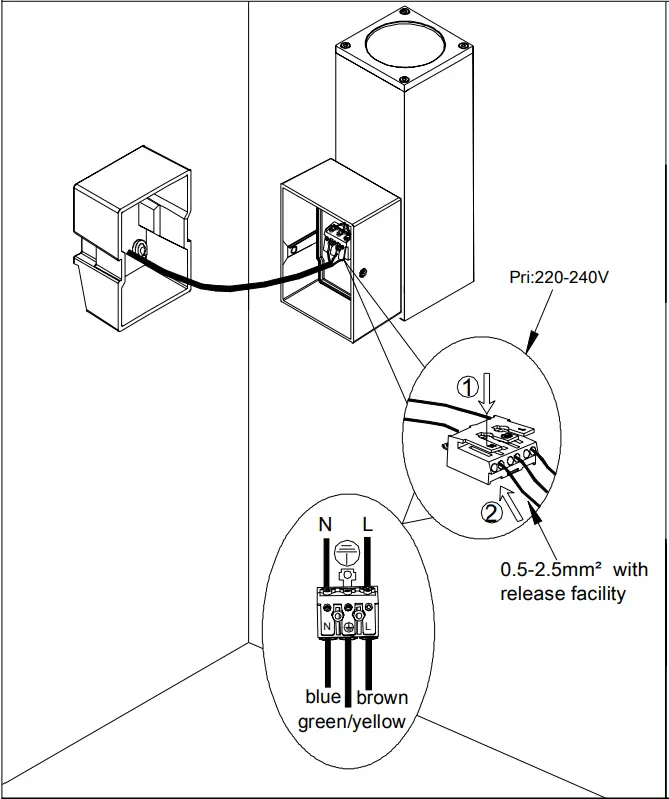 Pri:220-240V

①

②

0.5-2.5mm² with release facility

N L

N L

blue brown
green/yellow