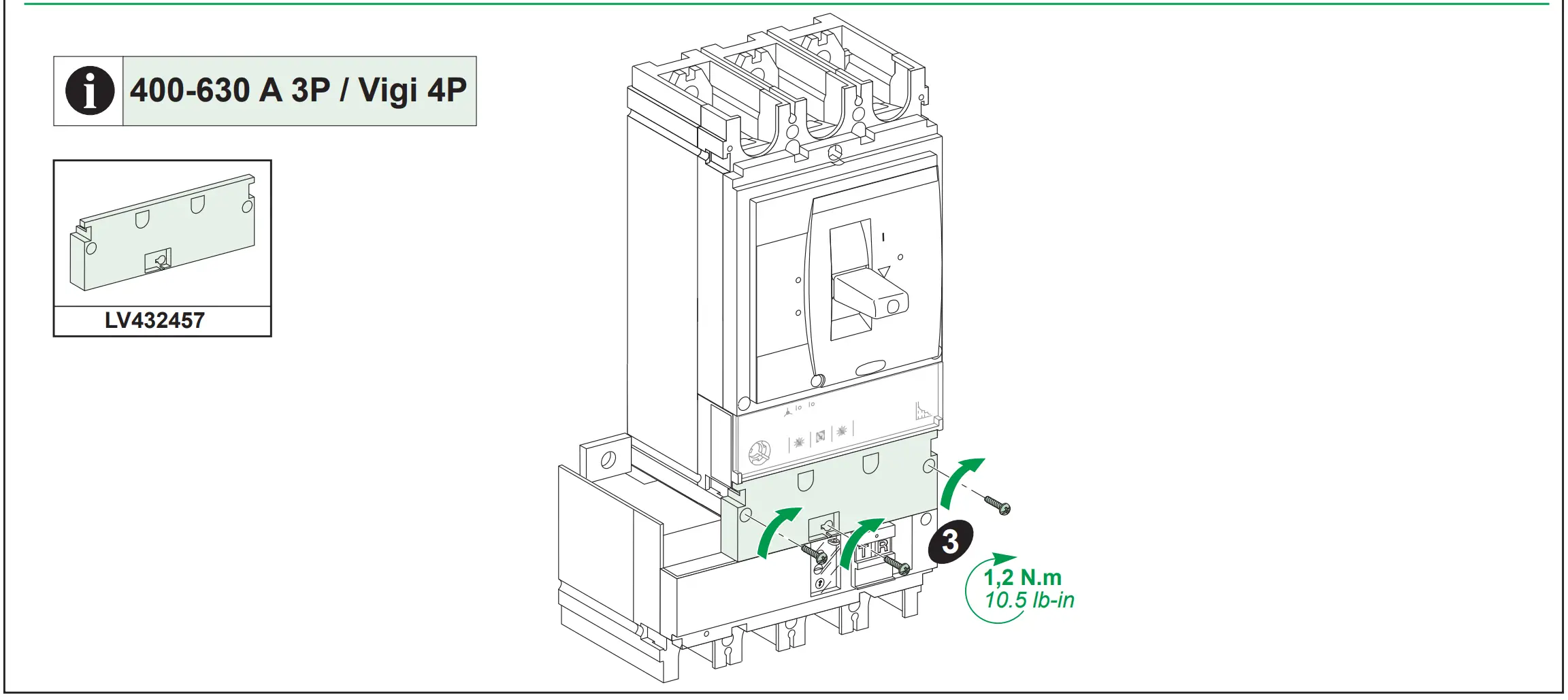 400-630 A 3P / Vigi 4P

LV432457

I

T R

3

1,2 N.m
10.5 lb-in