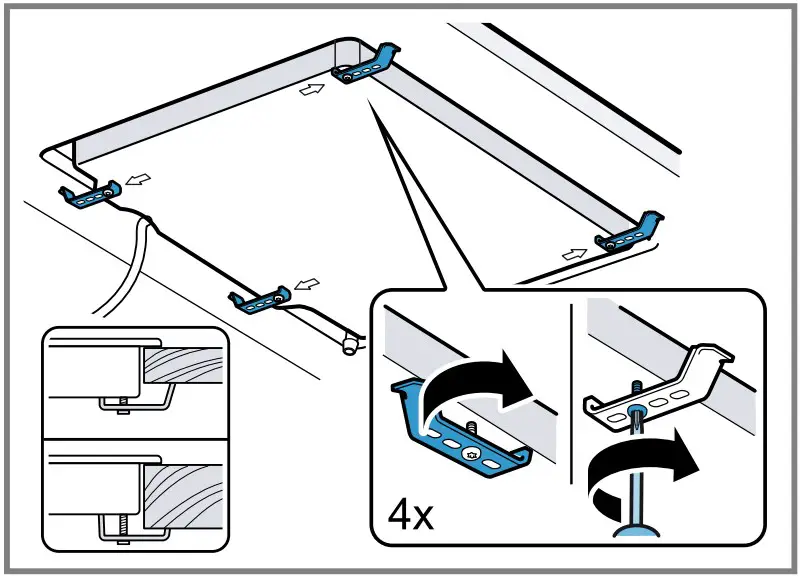 4x