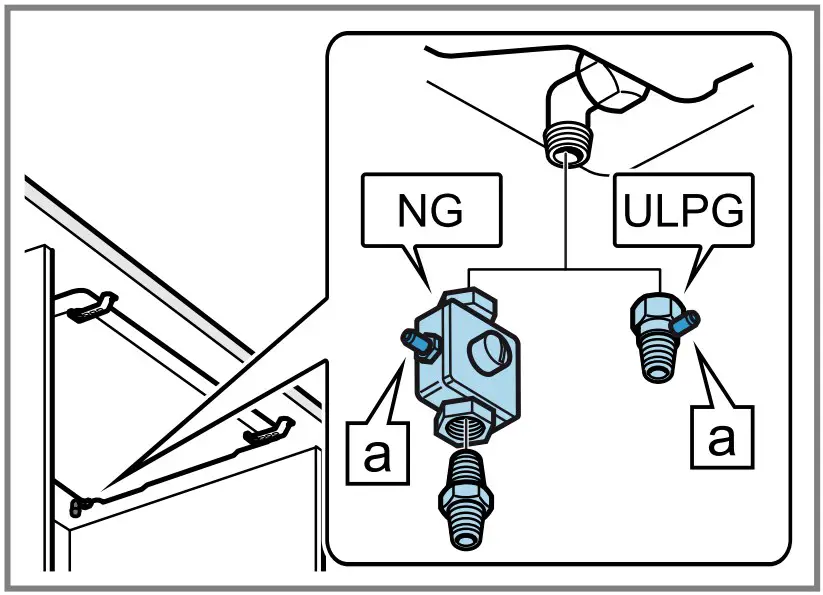 NG

ULPG

a

a