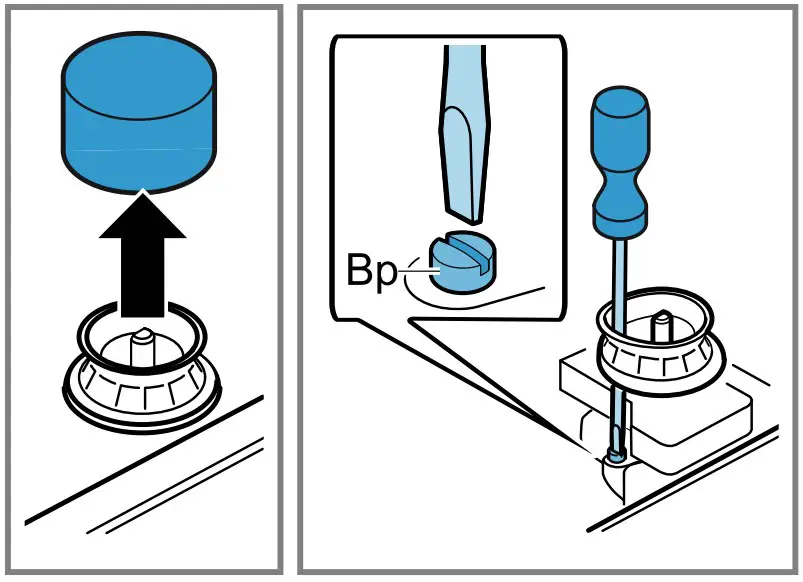 Bp