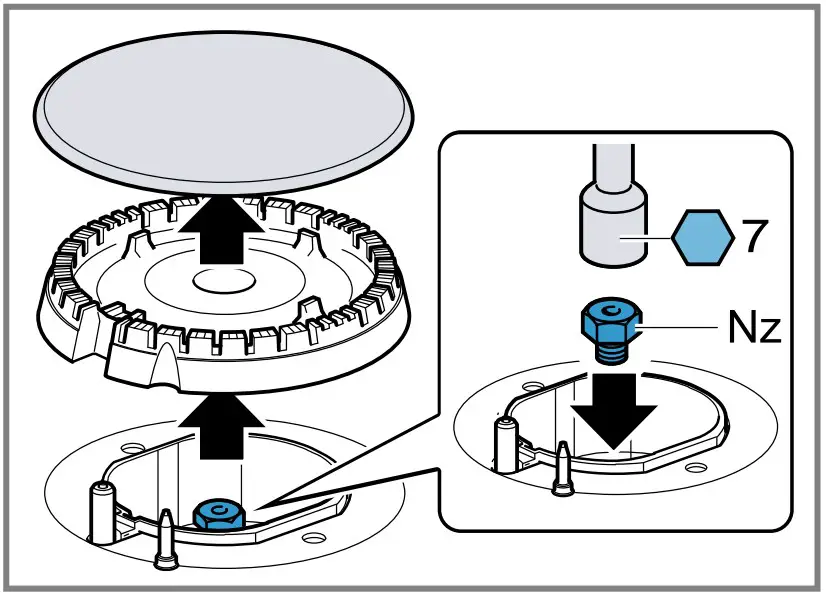 7

Nz