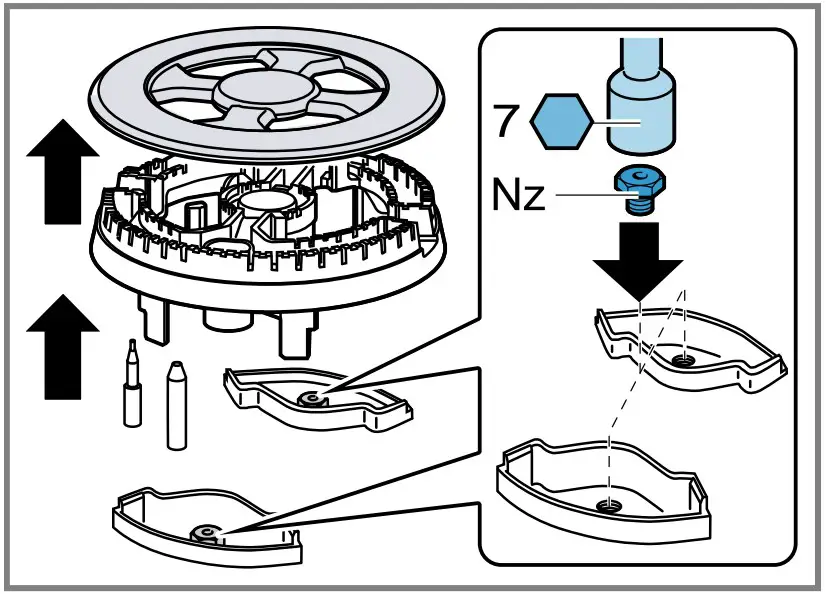 7
Nz