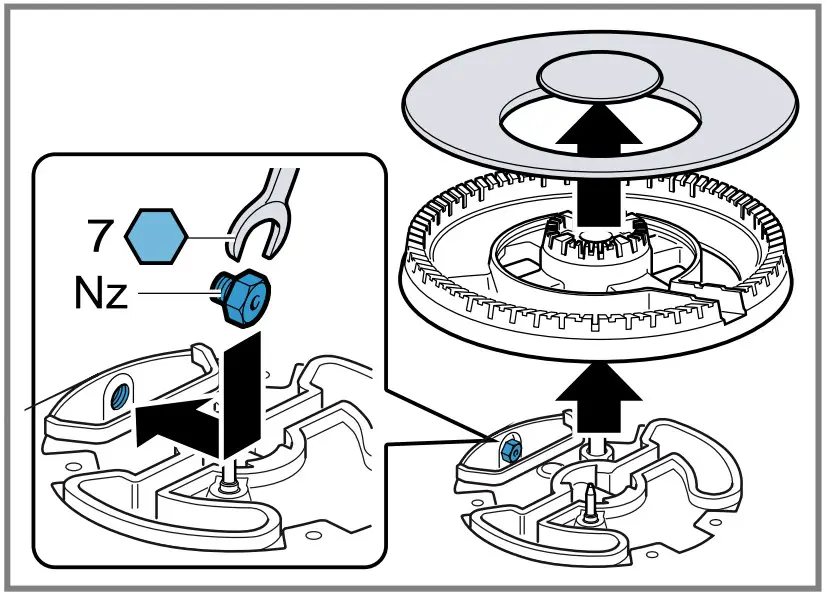 7
Nz