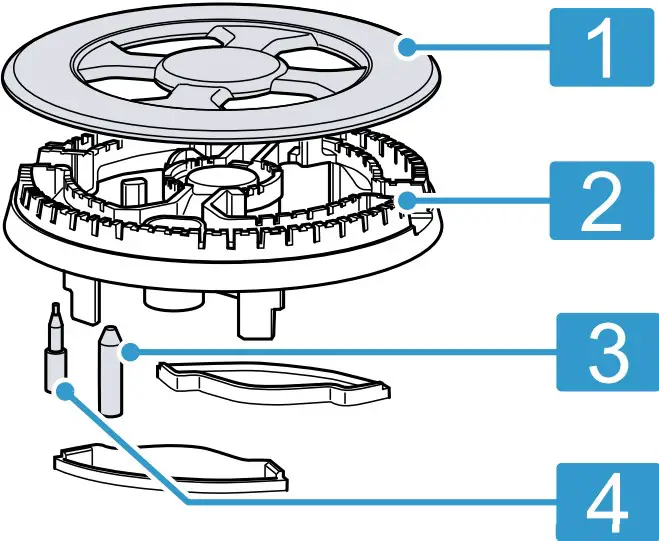 1
2
3
4