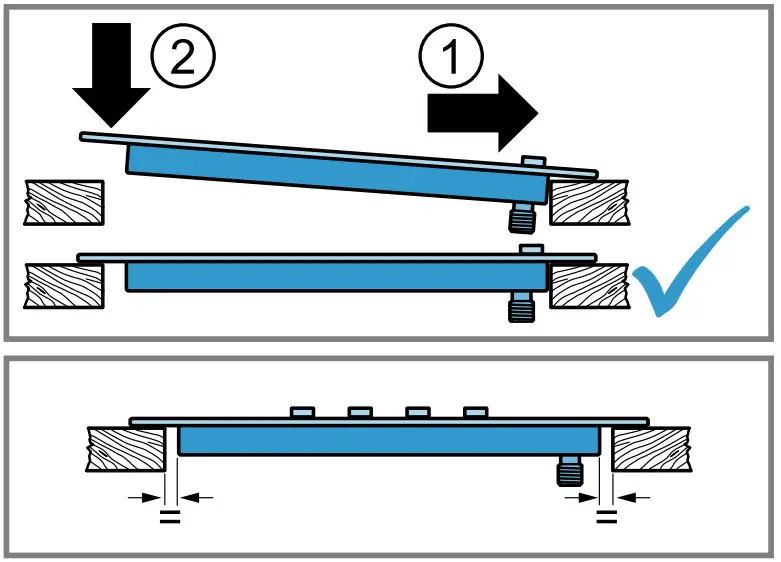 ② ①

=
=