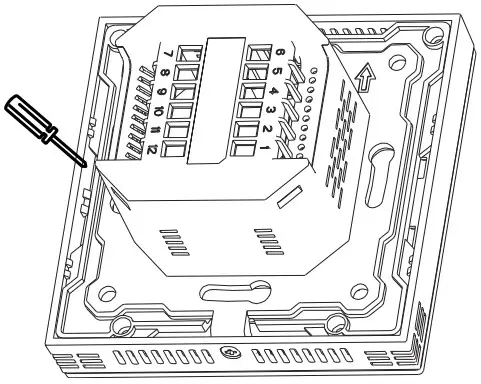 7
8
9
10
11
12
6
5
4
3
2
1