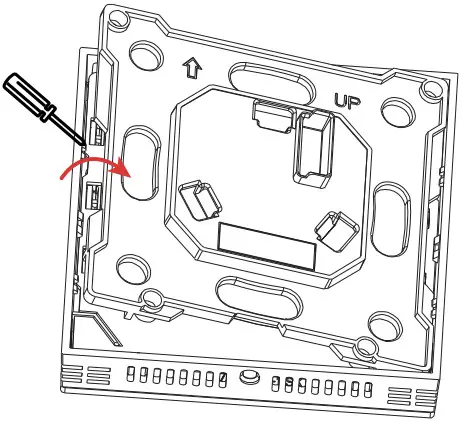 UP